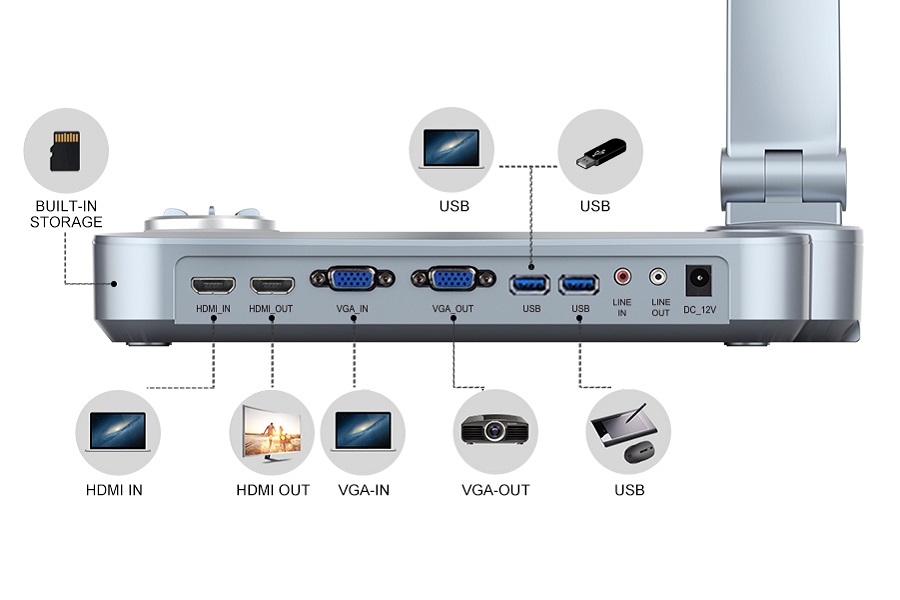 BUILT-IN STORAGE

USB

USB

HDMI_IN HDMI_OUT VGA_IN VGA_OUT USB USB LINE IN LINE OUT DC_12V

HDMI IN

HDMI OUT

VGA-IN

VGA-OUT

USB